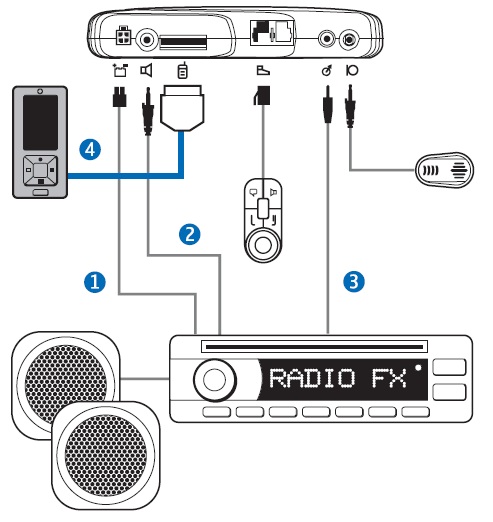 4

2

1

3

RADIO FX