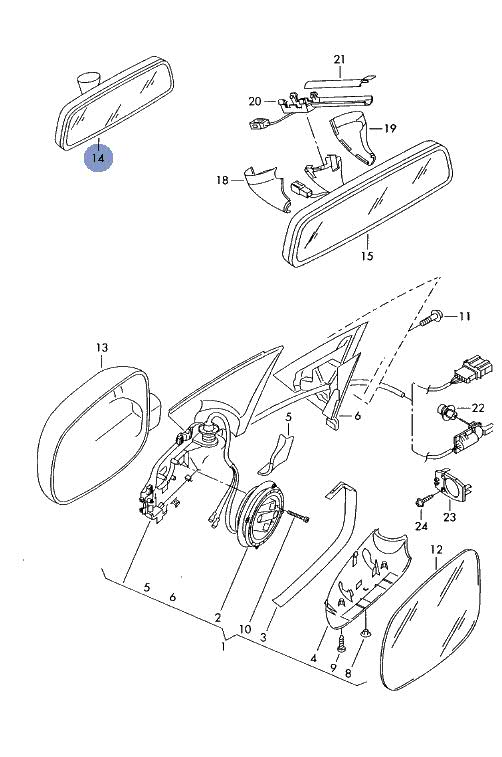 14
21
20
19
18
15
11
13
5
6
22
23
24
12
5
6
2
10
3
1
4
9
8